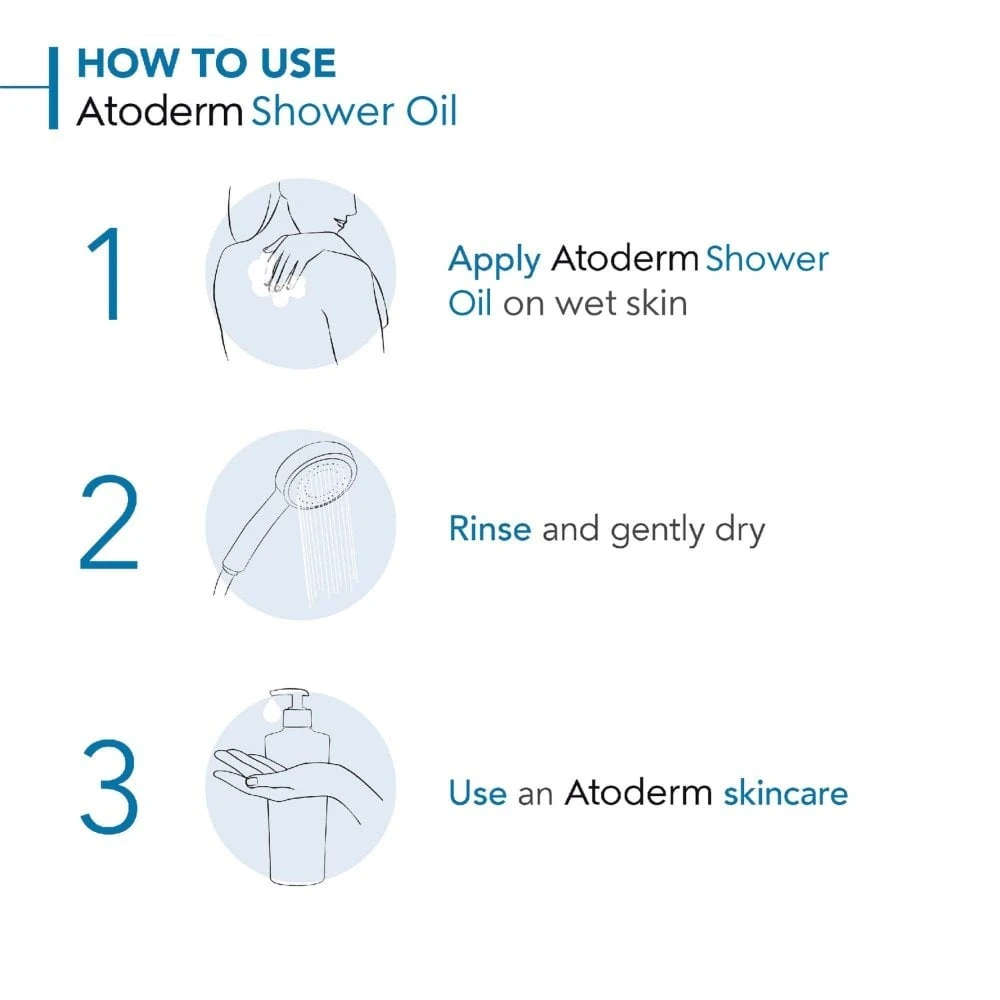 HOW TO USE
Atoderm Shower Oil

1

Apply Atoderm Shower Oil on wet skin

2

Rinse and gently dry

3

Use an Atoderm skincare